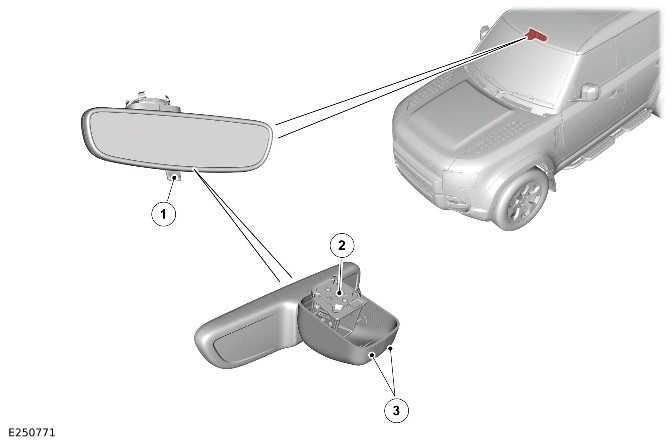 1
2
3
E250771